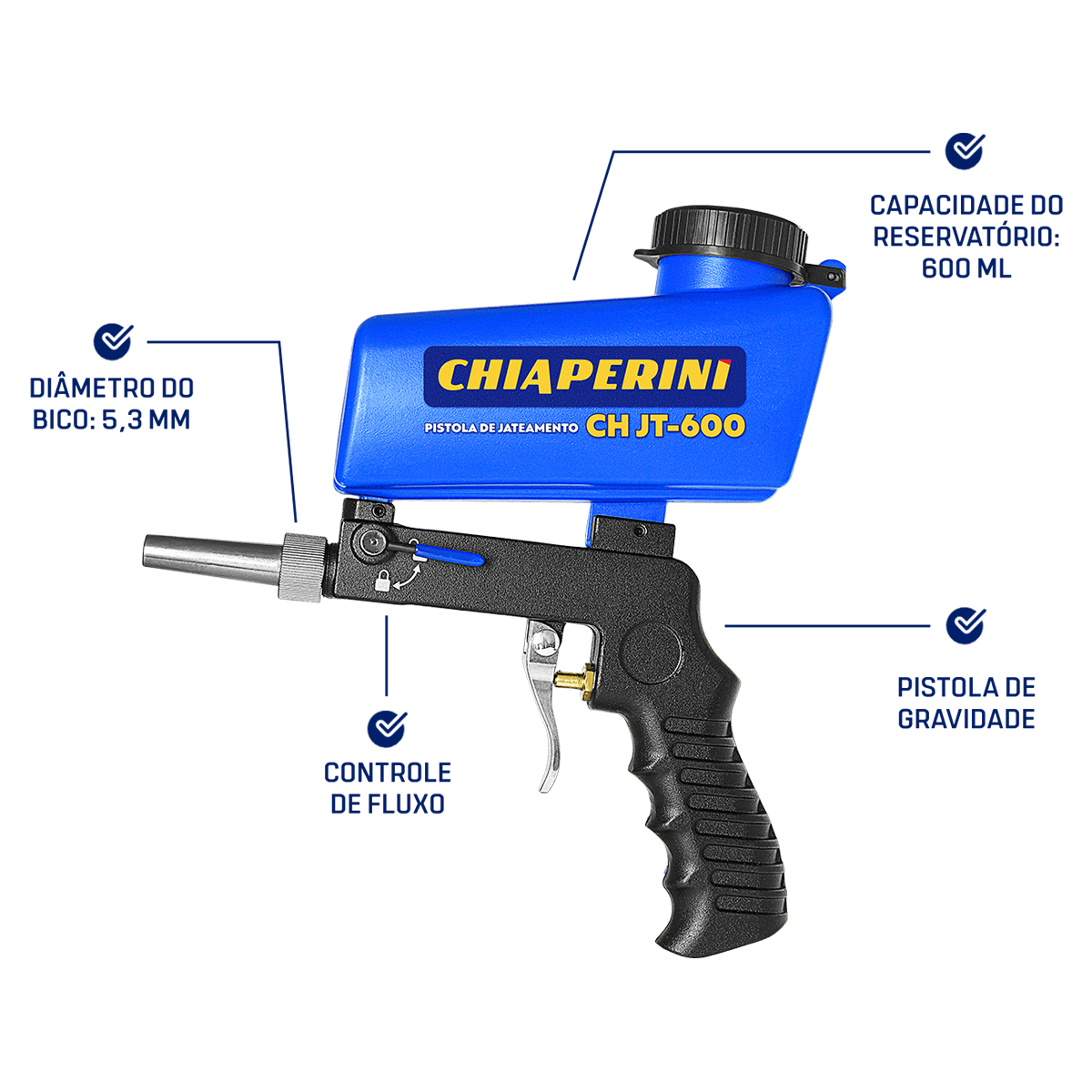 CAPACIDADE DO RESERVATÓRIO: 600 ML

DIÂMETRO DO BICO: 5,3 MM

CHIAPERINI

PISTOLA DE JATEAMENTO CH JT-600

PISTOLA DE GRAVIDADE

CONTROLE DE FLUXO